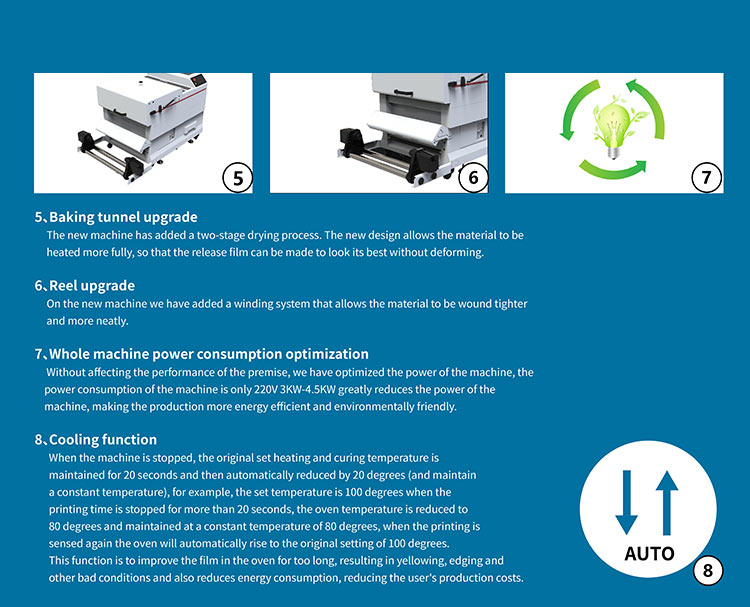 5

6

7

5、Baking tunnel upgrade
The new machine has added a two-stage drying process. The new design allows the material to be heated more fully, so that the release film can be made to look its best without deforming.

6、Reel upgrade
On the new machine we have added a winding system that allows the material to be wound tighter and more neatly.

7、Whole machine power consumption optimization
Without affecting the performance of the premise, we have optimized the power of the machine, the power consumption of the machine is only 220V 3KW-4.5KW greatly reduces the power of the machine, making the production more energy efficient and environmentally friendly.

8、Cooling function
When the machine is stopped, the original set heating and curing temperature is maintained for 20 seconds and then automatically reduced by 20 degrees (and maintain a constant temperature), for example, the set temperature is 100 degrees when the printing time is stopped for more than 20 seconds, the oven temperature is reduced to 80 degrees and maintained at a constant temperature of 80 degrees, when the printing is sensed again the oven will automatically rise to the original setting of 100 degrees.
This function is to improve the film in the oven for too long, resulting in yellowing, edging and other bad conditions and also reduces energy consumption, reducing the user's production costs.

AUTO

8